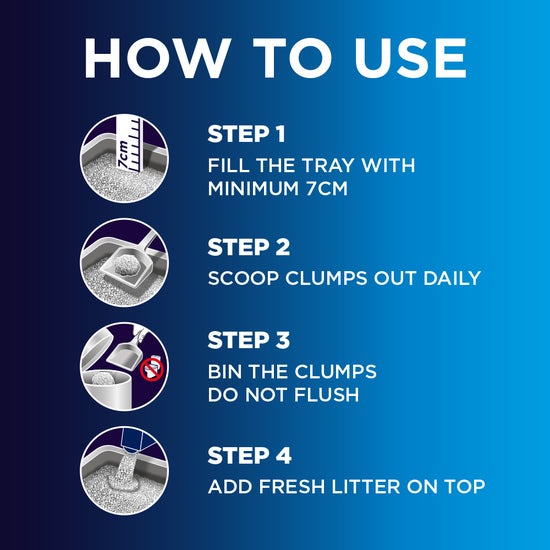 HOW TO USE

7cm

STEP 1
FILL THE TRAY WITH MINIMUM 7CM

STEP 2
SCOOP CLUMPS OUT DAILY

STEP 3
BIN THE CLUMPS
DO NOT FLUSH

STEP 4
ADD FRESH LITTER ON TOP